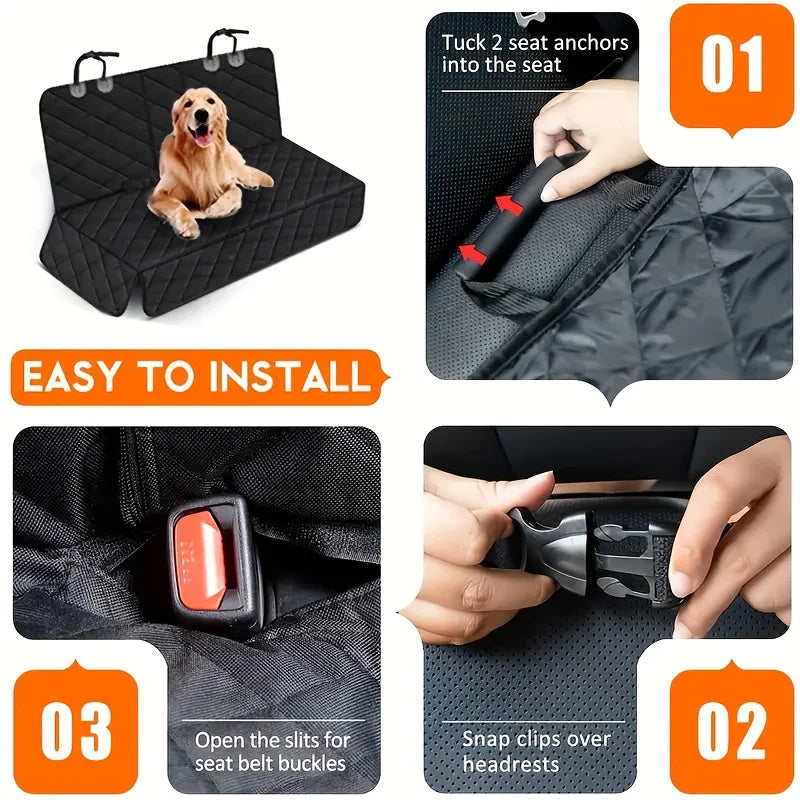 Tuck 2 seat anchors into the seat

01

EASY TO INSTALL

03

Open the slits for seat belt buckles

Snap clips over headrests

02